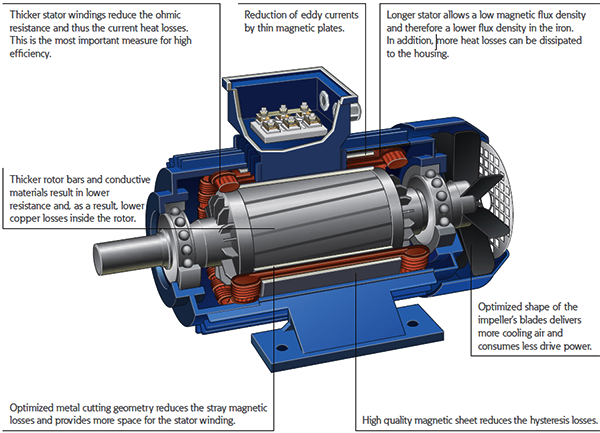 Thicker stator windings reduce the ohmic resistance and thus the current heat losses. This is the most important measure for high efficiency.

Reduction of eddy currents by thin magnetic plates.

Longer stator allows a low magnetic flux density and therefore a lower flux density in the iron. In addition, more heat losses can be dissipated to the housing.

Thicker rotor bars and conductive materials result in lower resistance and, as a result, lower copper losses inside the rotor.

Optimized shape of the impeller's blades delivers more cooling air and consumes less drive power.

Optimized metal cutting geometry reduces the stray magnetic losses and provides more space for the stator winding.

High quality magnetic sheet reduces the hysteresis losses.