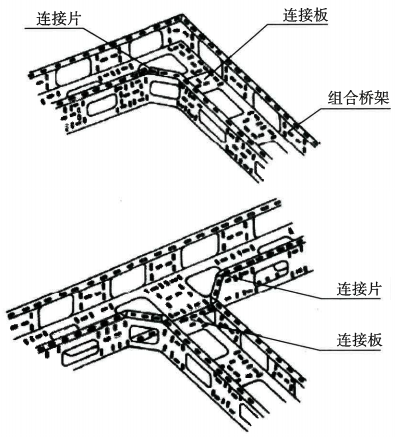 连接片
连接板
组合桥架
连接片
连接板